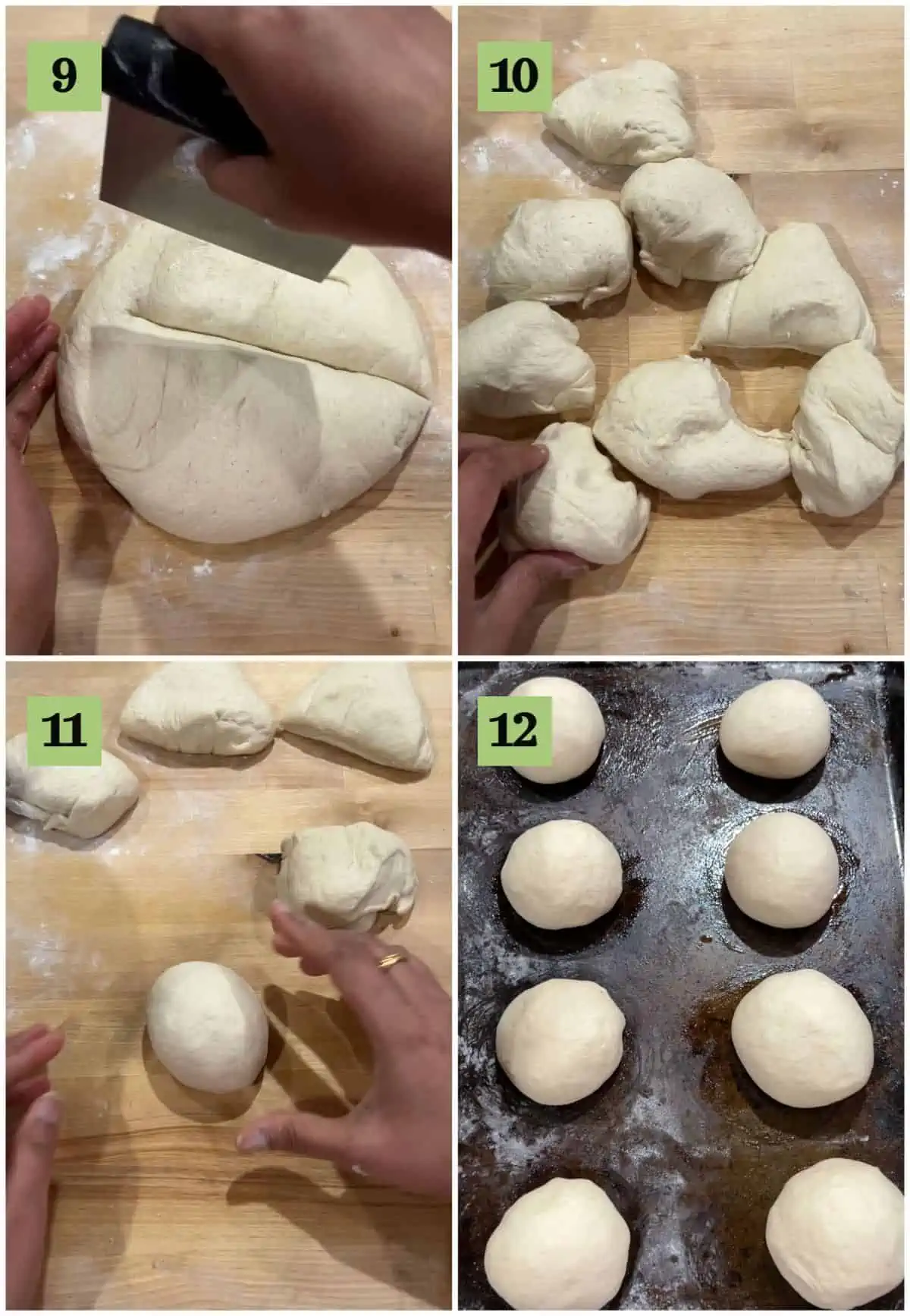 9

10

11

12