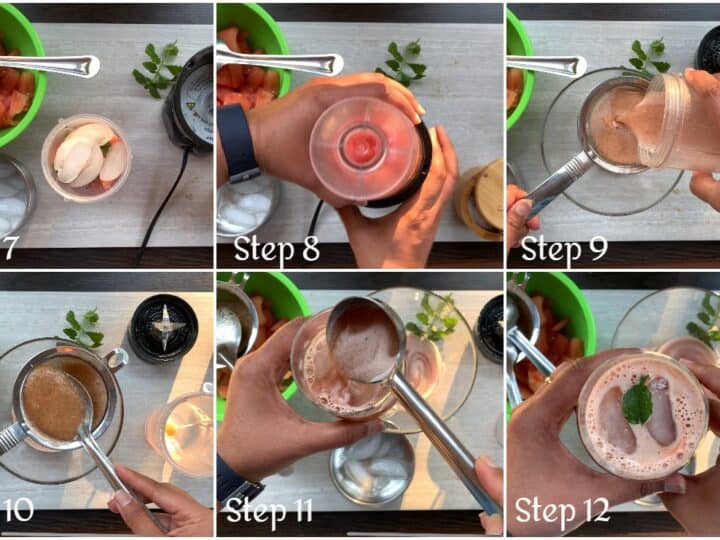 7

Step 8

Step 9

10

Step 11

Step 12