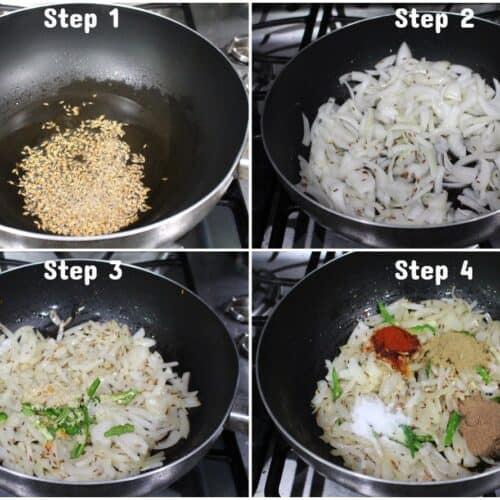 Step 1

Step 2

Step 3

Step 4