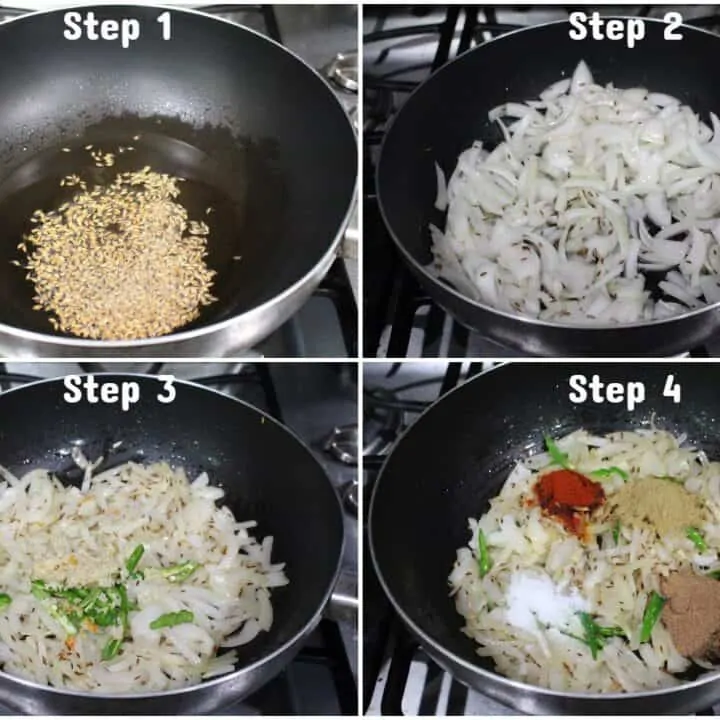 Step 1

Step 2

Step 3

Step 4