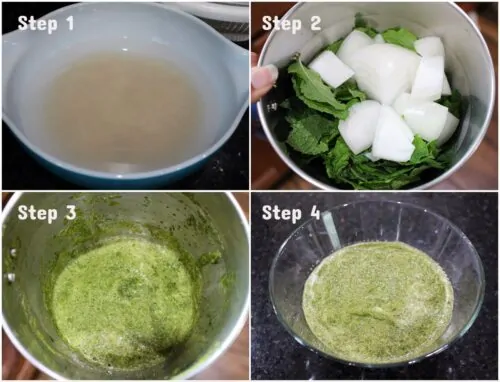 Step 1

Step 2

Step 3

Step 4