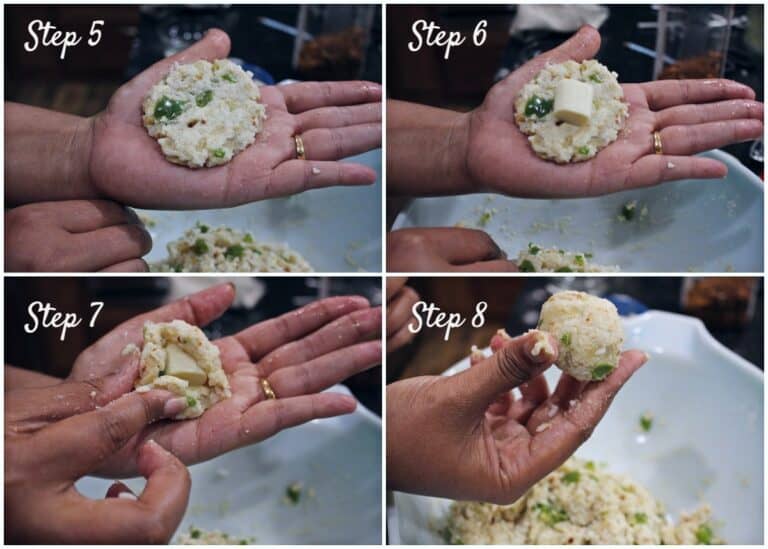 Step 5

Step 6

Step 7

Step 8