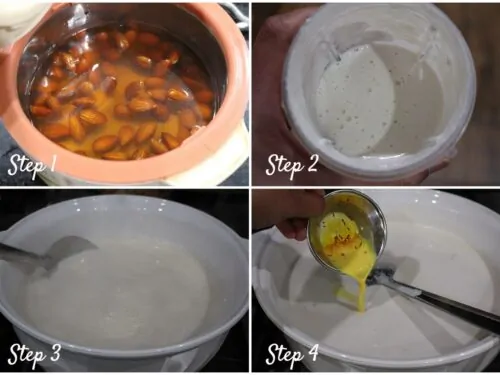 Step 1

Step 2

Step 3

Step 4