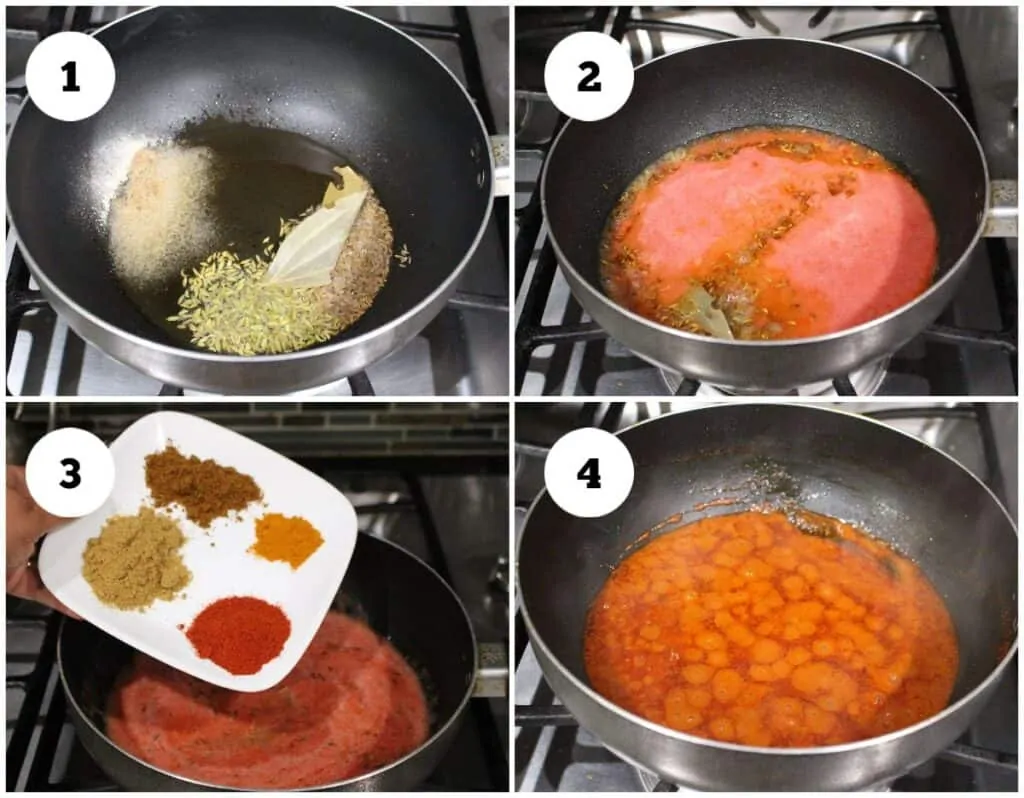 1
2
3
4