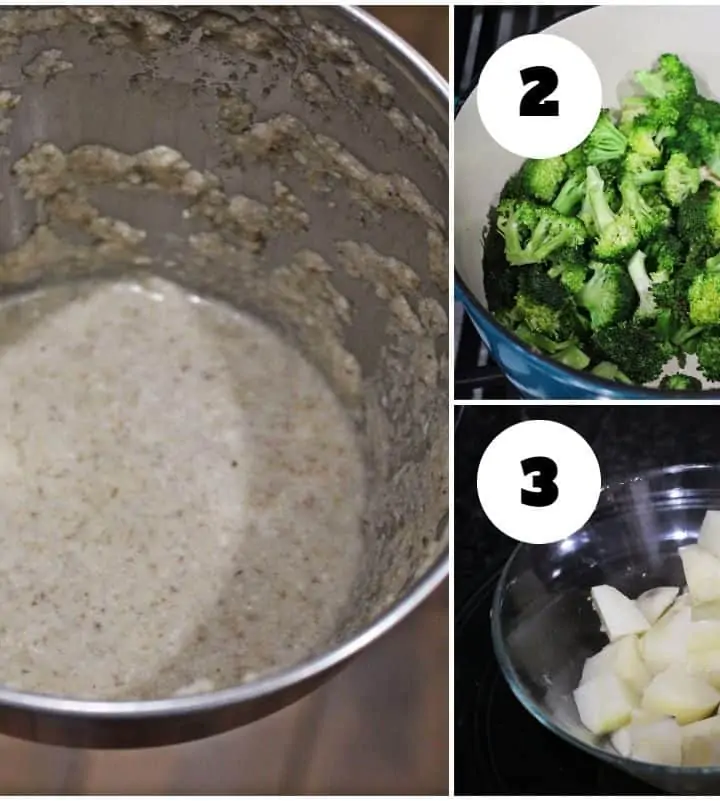 2

3