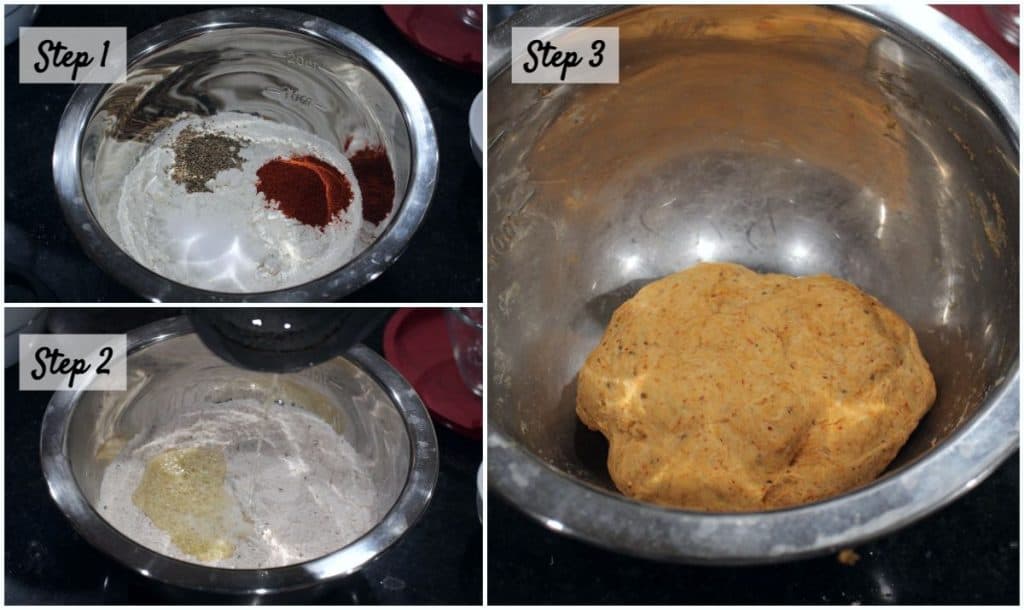 Step 1

Step 2

Step 3