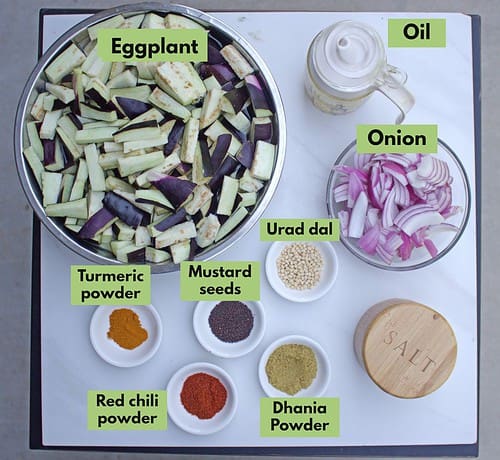 Eggplant

Oil

Onion

Urad dal

Turmeric powder

Mustard seeds

SALT

Red chili powder

Dhania Powder